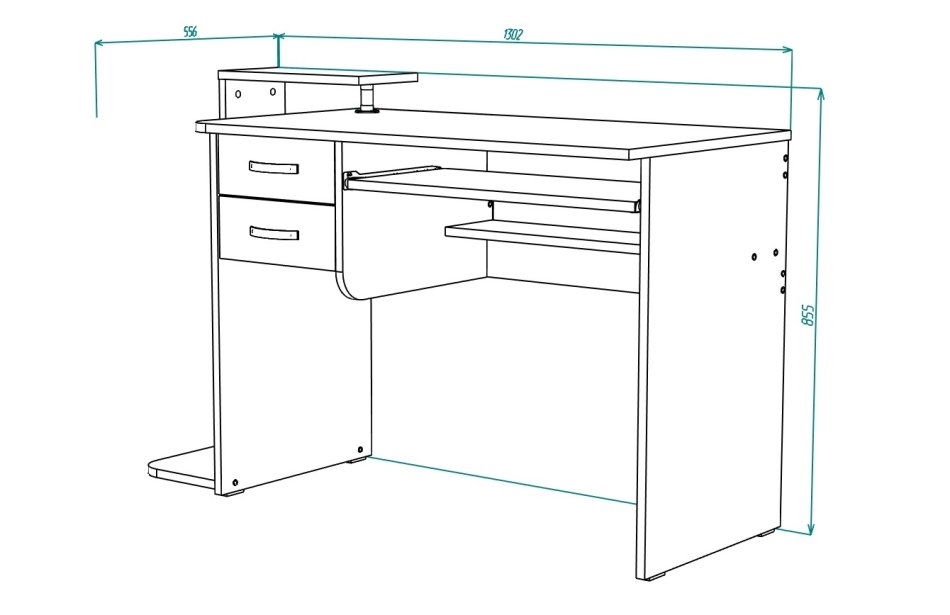 556
1302
855