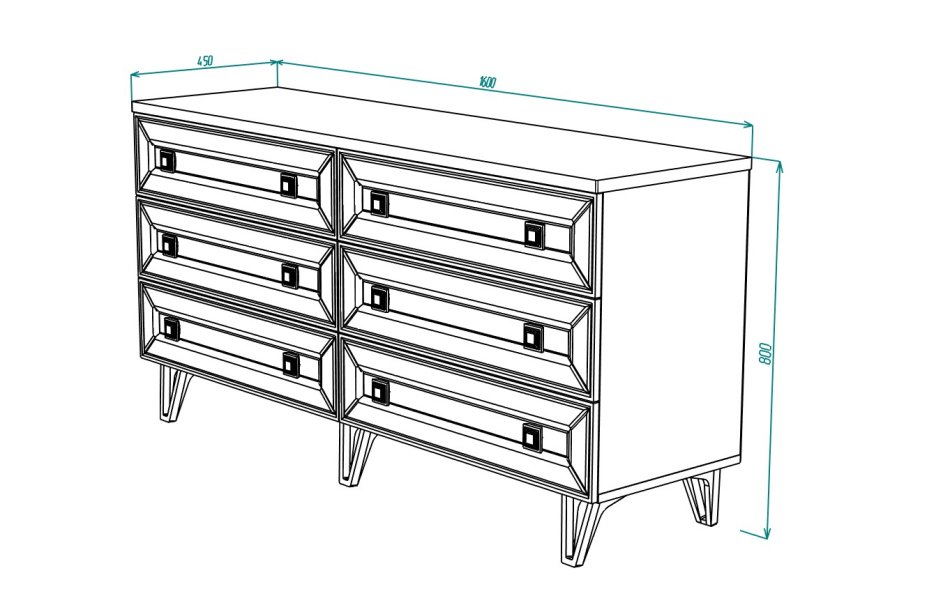 450
1600
800