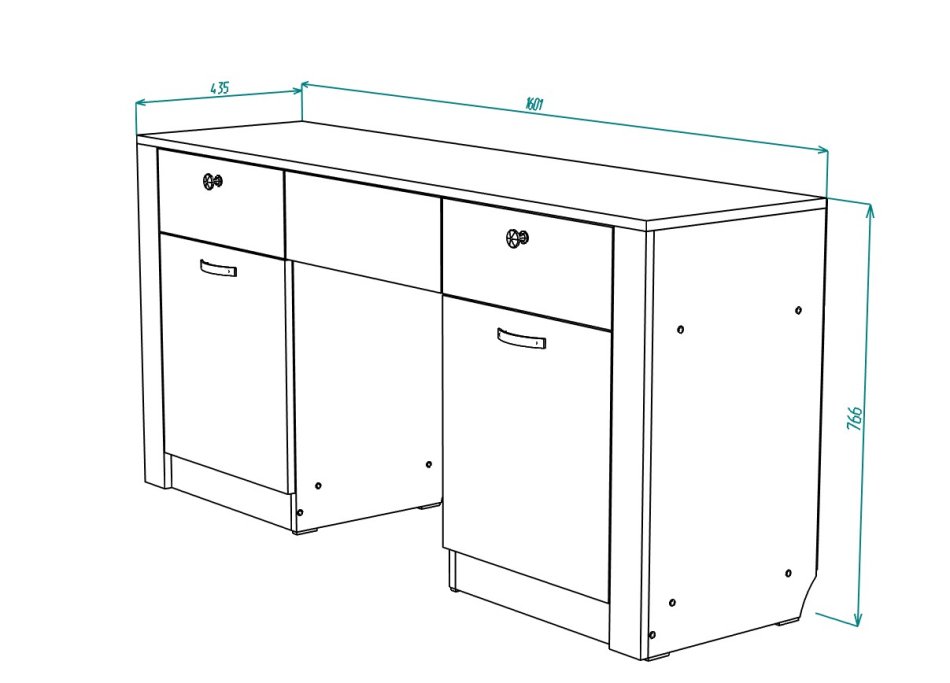 435
1601
766