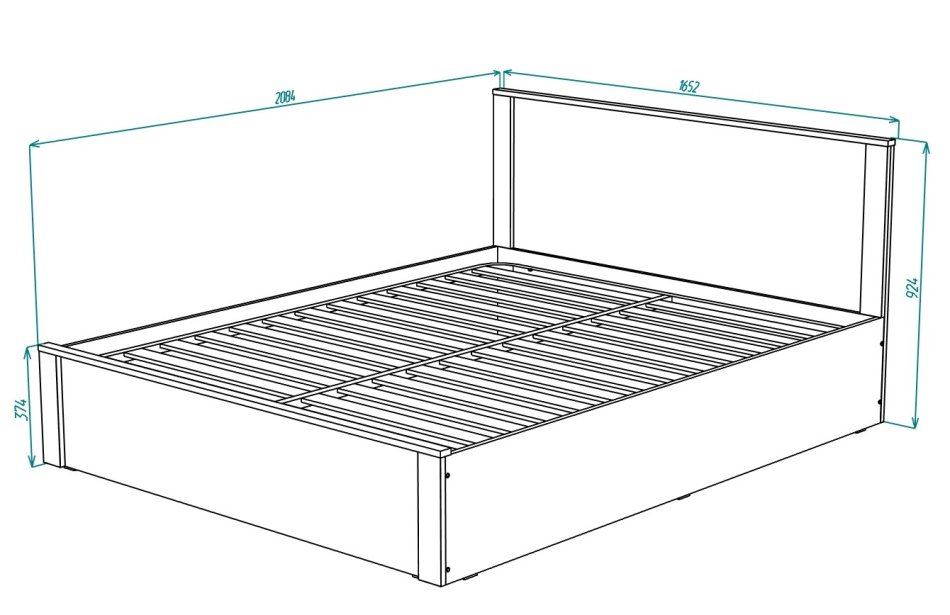 2084
1652
924
374