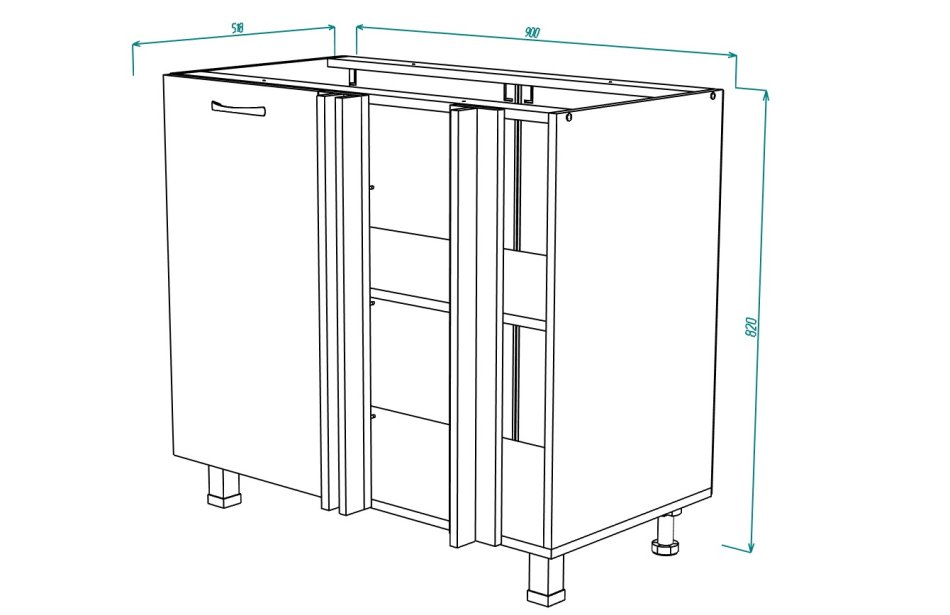 518

900

820