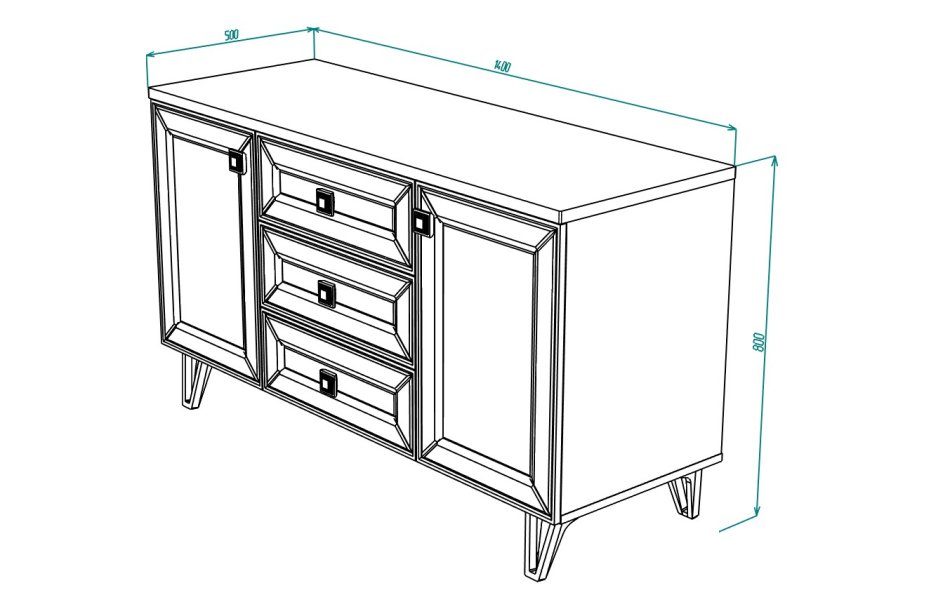 500
1400
800