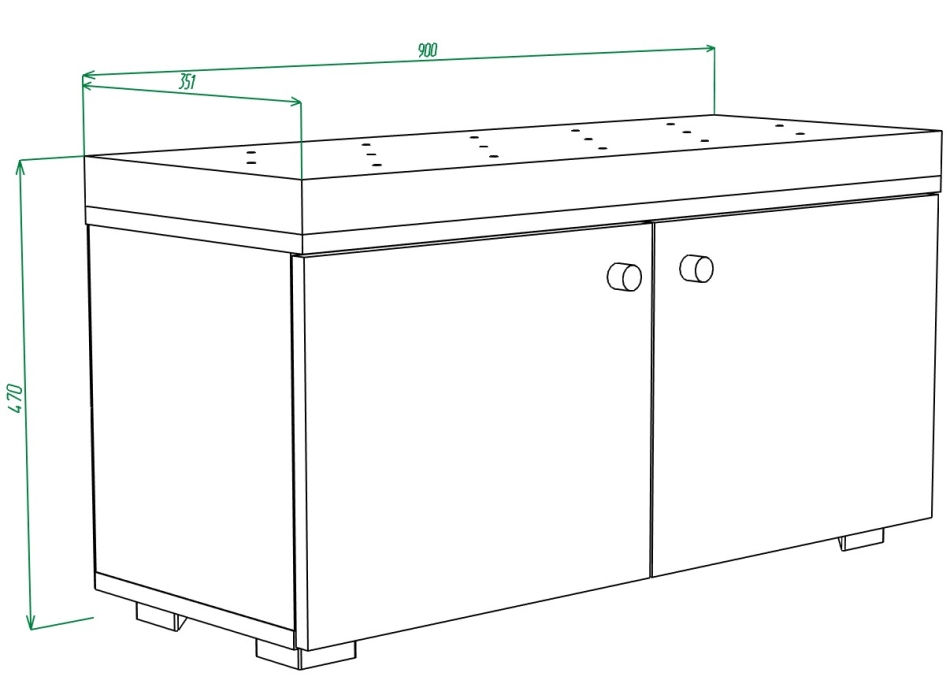 900
351
470