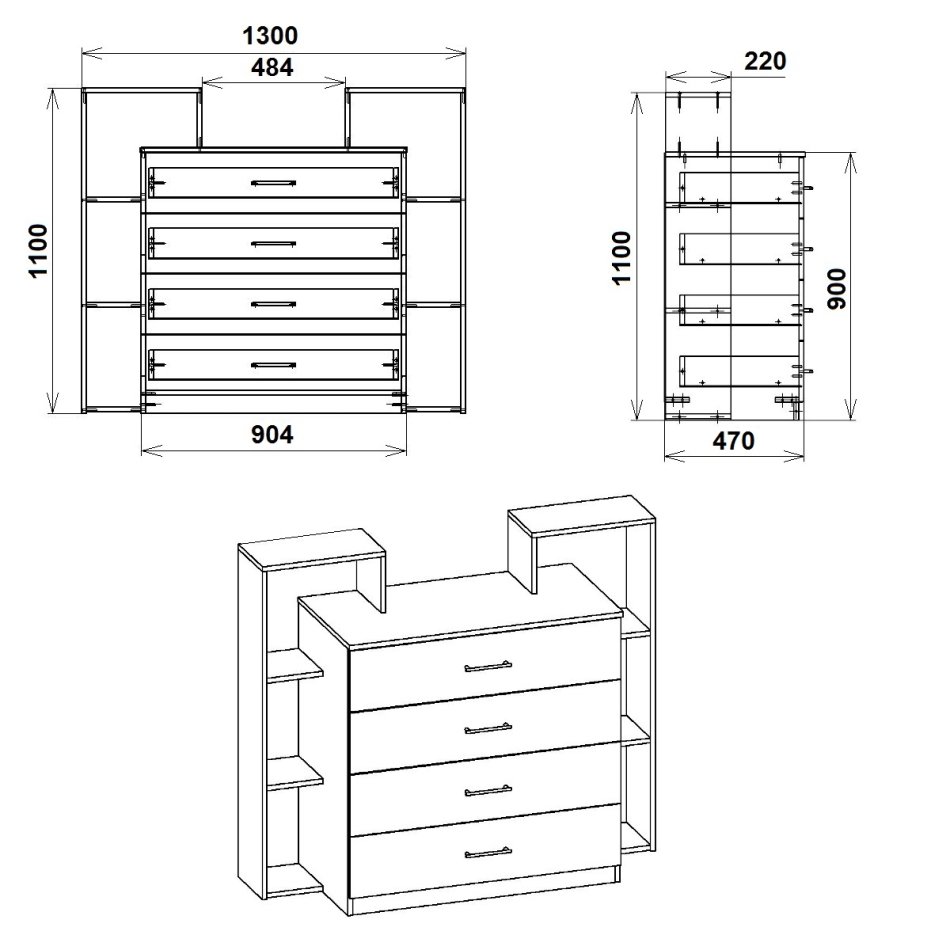 1300
484
1100
904
220
1100
900
470