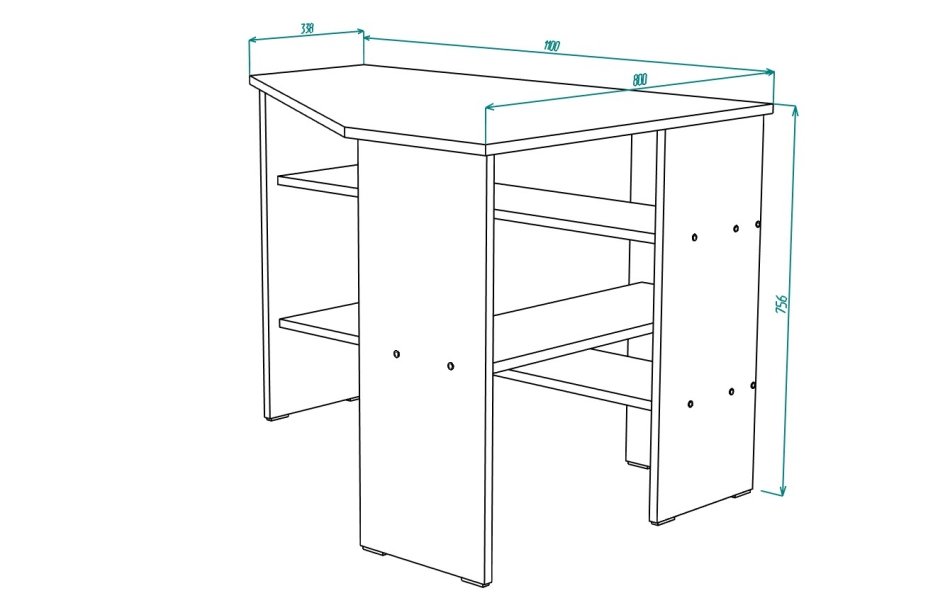 338
1100
800
756